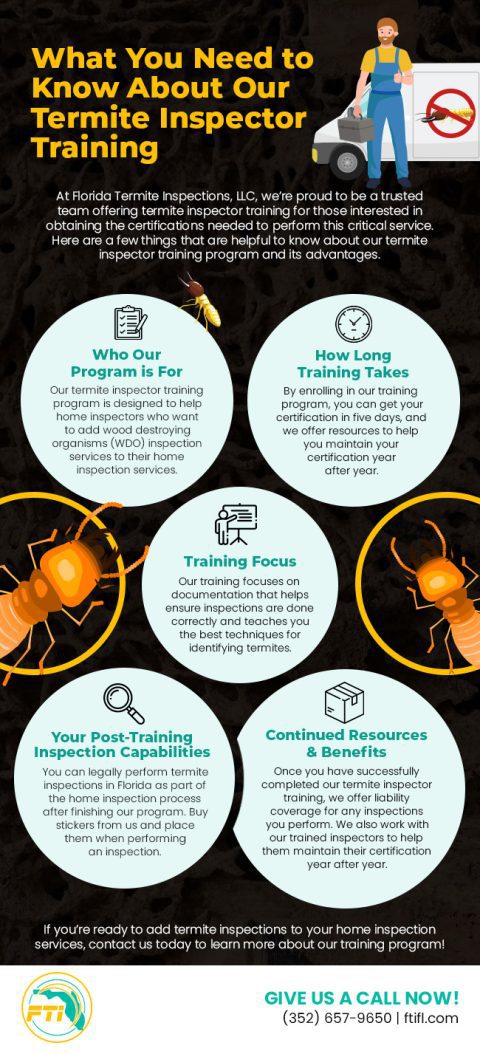 What You Need to Know About Our Termite Inspector Training

At Florida Termite Inspections, LLC, we're proud to be a trusted team offering termite inspector training for those interested in obtaining the certifications needed to perform this critical service. Here are a few things that are helpful to know about our termite inspector training program and its advantages.

Who Our Program is For

Our termite inspector training program is designed to help home inspectors who want to add wood destroying organisms (WDO) inspection services to their home inspection services.

How Long Training Takes

By enrolling in our training program, you can get your certification in five days, and we offer resources to help you maintain your certification year after year.

Training Focus

Our training focuses on documentation that helps ensure inspections are done correctly and teaches you the best techniques for identifying termites.

Your Post-Training Inspection Capabilities

You can legally perform termite inspections in Florida as part of the home inspection process after finishing our program. Buy stickers from us and place them when performing an inspection.

Continued Resources & Benefits

Once you have successfully completed our termite inspector training, we offer liability coverage for any inspections you perform. We also work with our trained inspectors to help them maintain their certification year after year.

If you're ready to add termite inspections to your home inspection services, contact us today to learn more about our training program!

FTI

GIVE US A CALL NOW!
(352) 657-9650 | ftifl.com